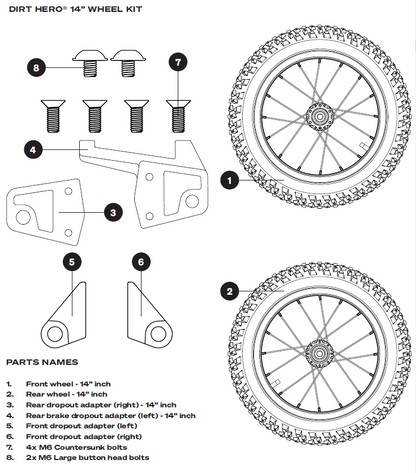 DIRT HERO® 14" WHEEL KIT

8

7

4

1

3

5

6

2

PARTS NAMES

1. Front wheel - 14" inch
2. Rear wheel - 14" inch
3. Rear dropout adapter (right) - 14" inch
4. Rear brake dropout adapter (left) - 14" inch
5. Front dropout adapter (left)
6. Front dropout adapter (right)
7. 4x M6 Countersunk bolts
8. 2x M6 Large button head bolts